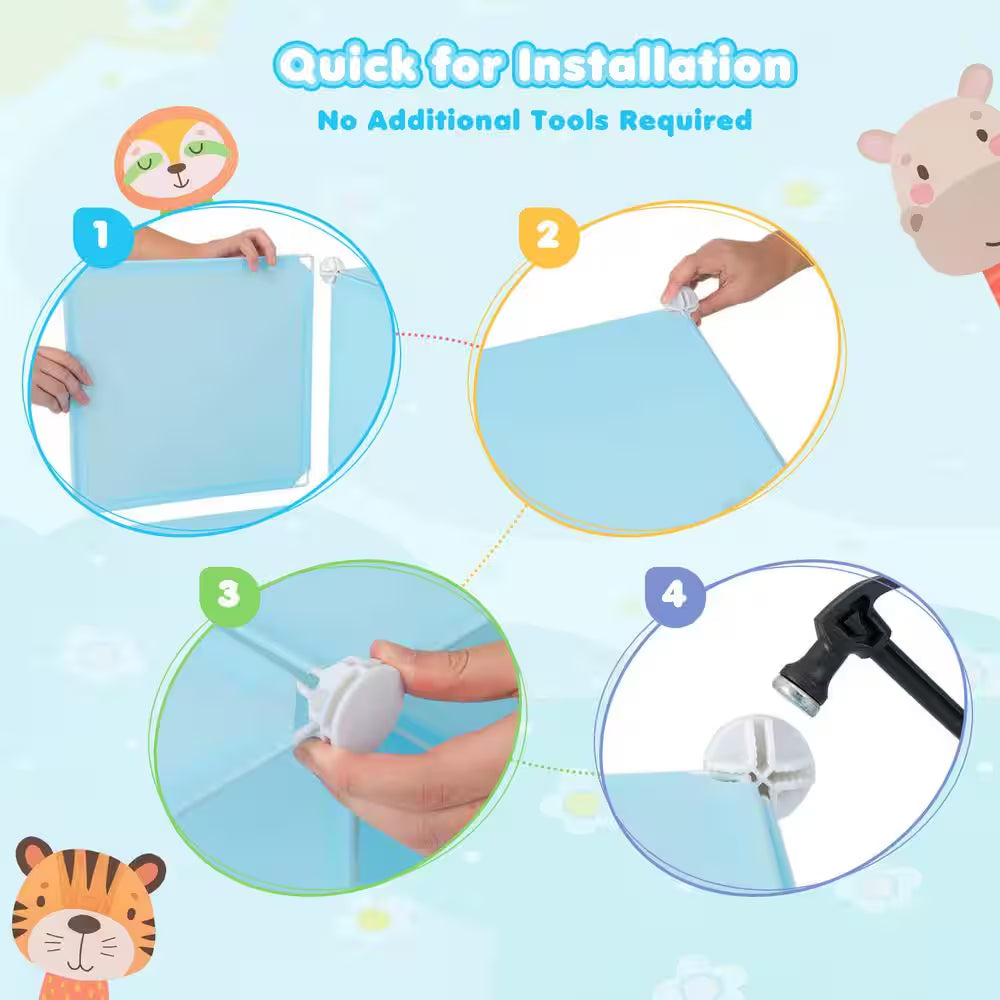 Quick for Installation
No Additional Tools Required

1

2

3

4